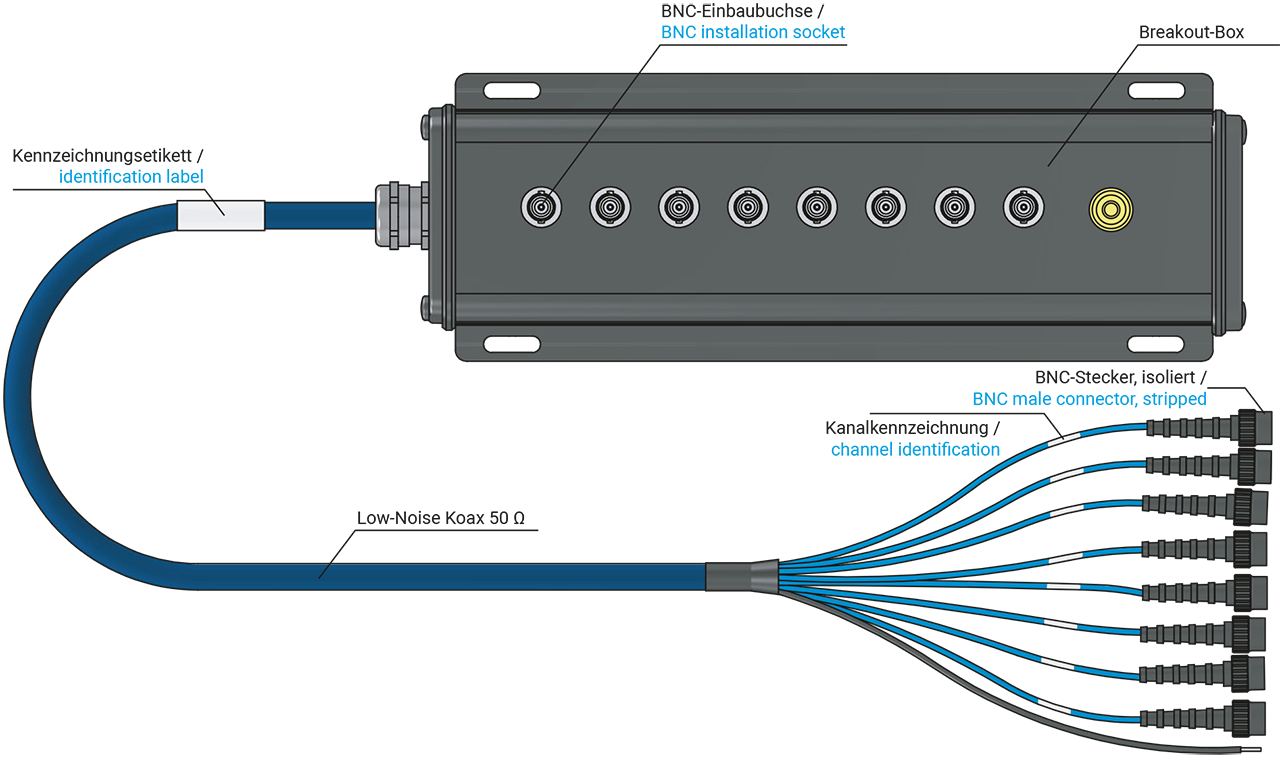 BNC-Einbaubuchse /
BNC installation socket

Breakout-Box

Kennzeichnungsetikett /
identification label

BNC-Stecker, isoliert /
BNC male connector, stripped

Kanalkennzeichnung /
channel identification

Low-Noise Koax 50 Ω